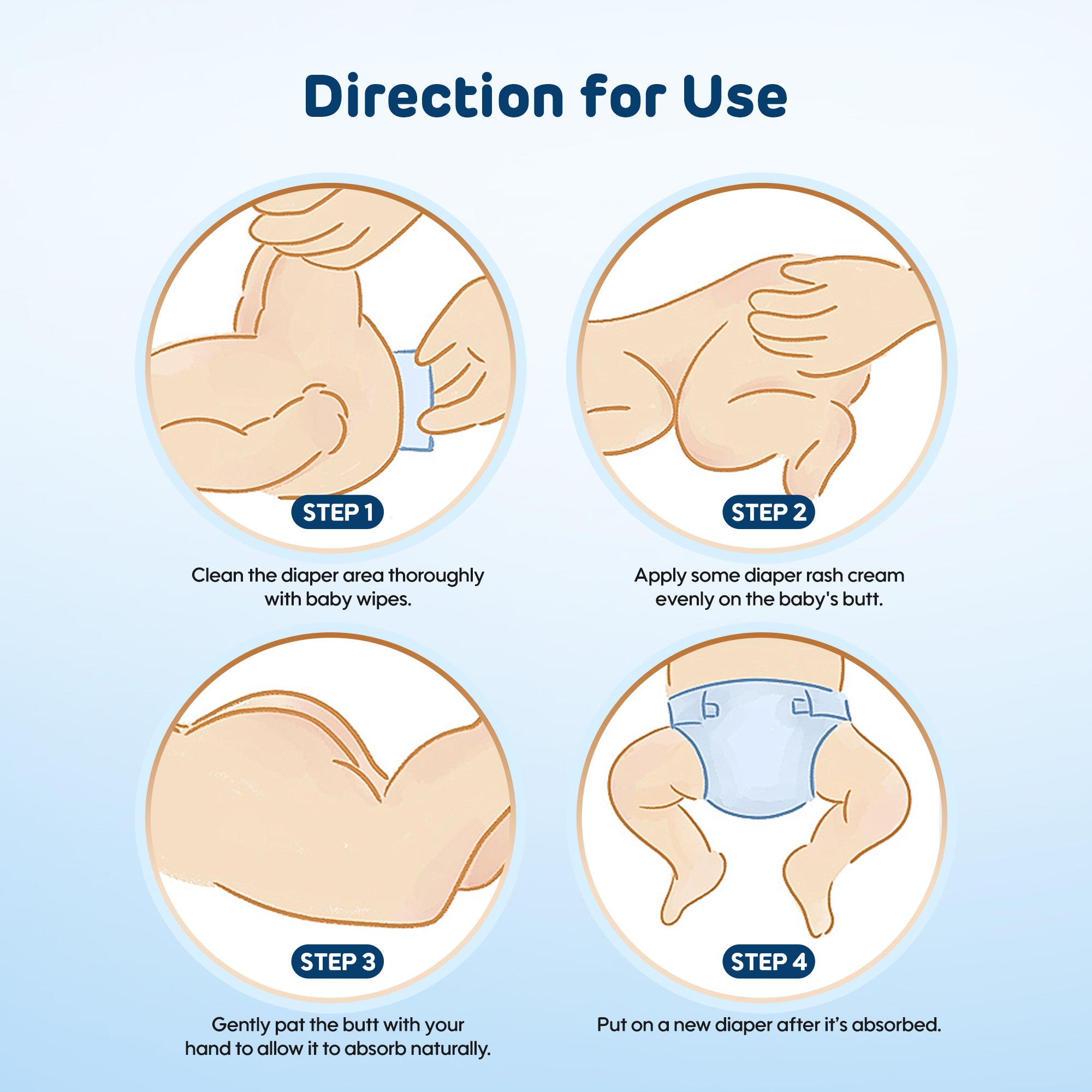 Direction for Use

STEP 1

Clean the diaper area thoroughly with baby wipes.

STEP 2

Apply some diaper rash cream evenly on the baby's butt.

STEP 3

Gently pat the butt with your hand to allow it to absorb naturally.

STEP 4

Put on a new diaper after it's absorbed.