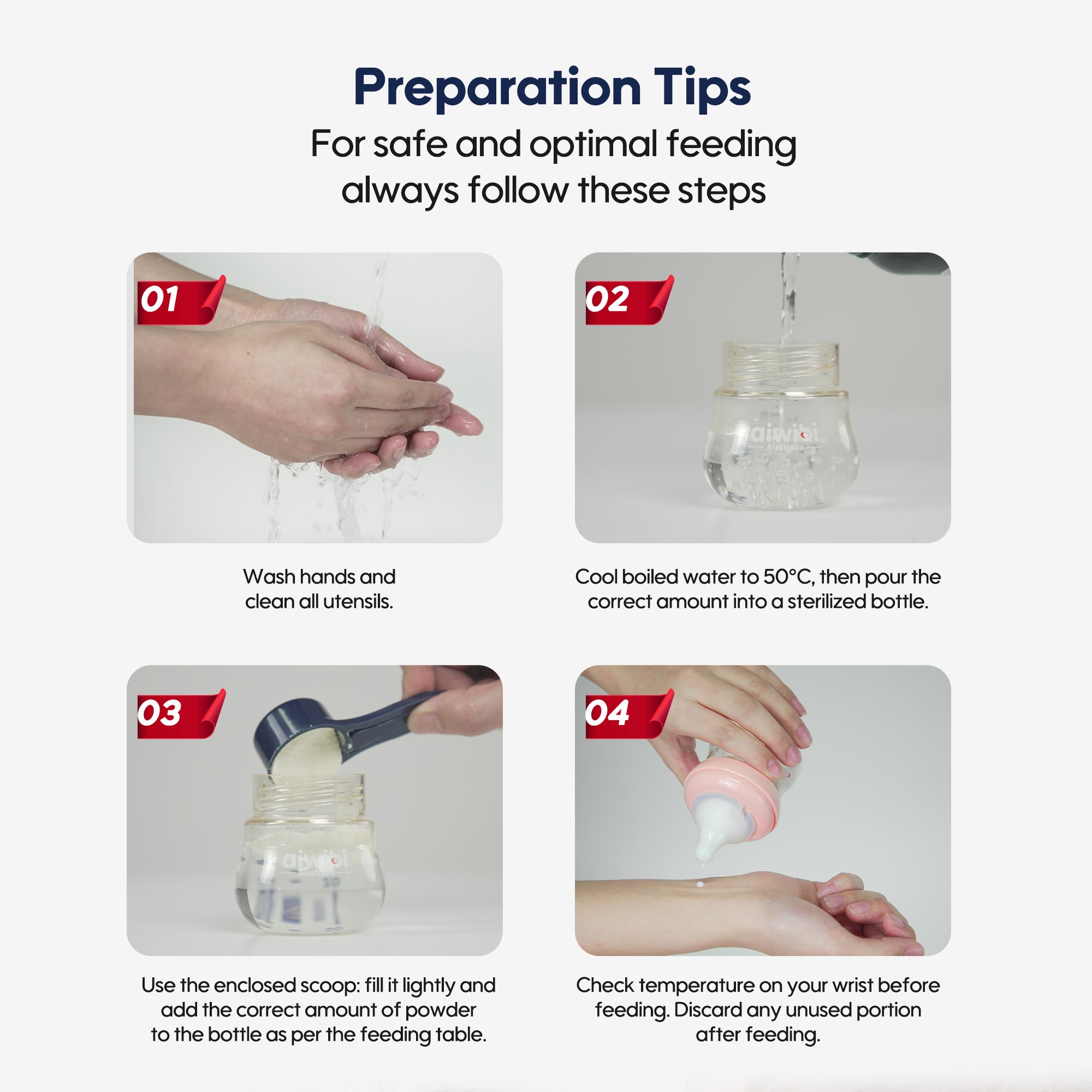 Preparation Tips
For safe and optimal feeding always follow these steps

01

Wash hands and clean all utensils.

02

aiwibi
Australia

Cool boiled water to 50°C, then pour the correct amount into a sterilized bottle.

03

aiwibi
Australia

Use the enclosed scoop: fill it lightly and add the correct amount of powder to the bottle as per the feeding table.

04

Check temperature on your wrist before feeding. Discard any unused portion after feeding.