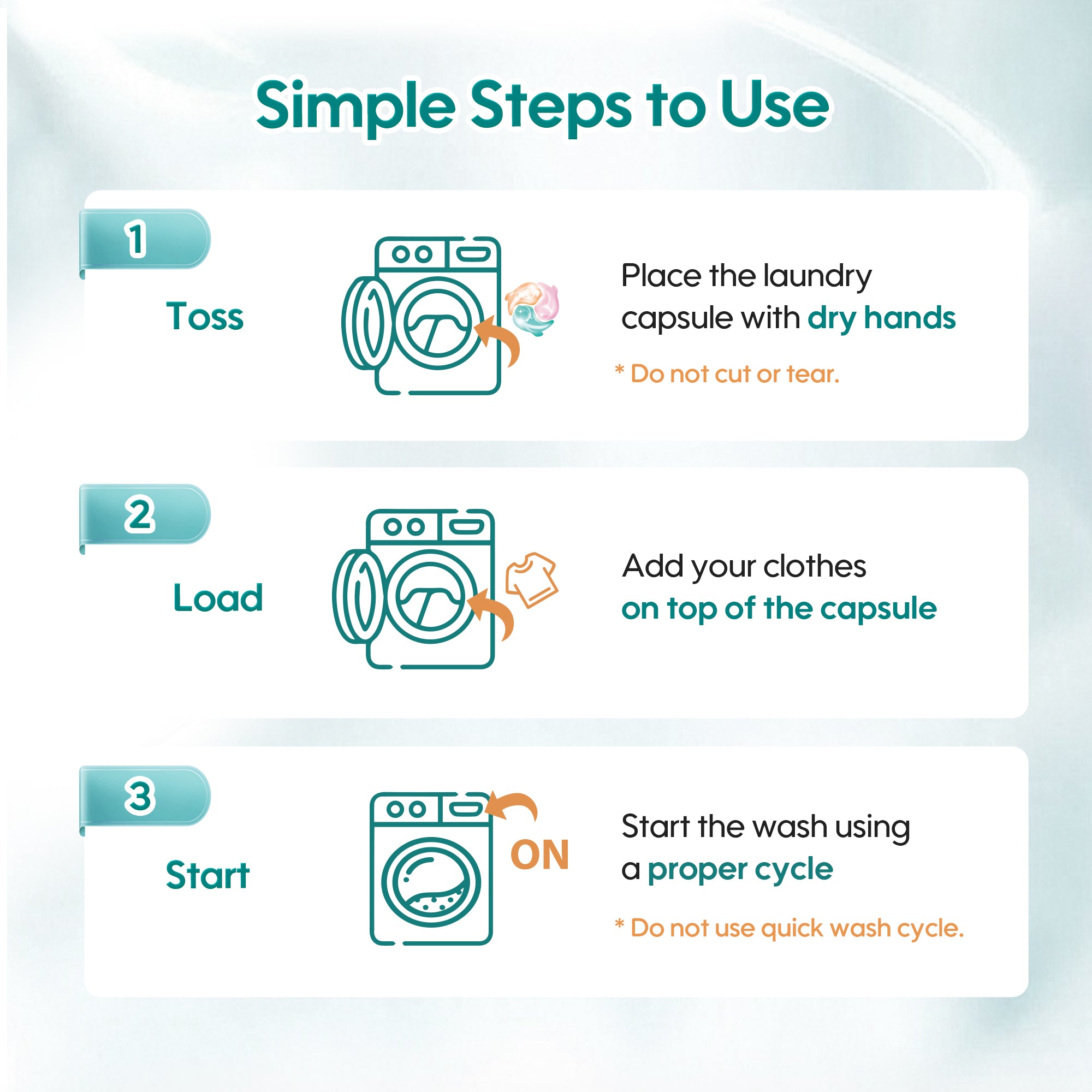 Simple Steps to Use

1

Toss

Place the laundry capsule with dry hands

* Do not cut or tear.

2

Load

Add your clothes on top of the capsule

3

Start

ON

Start the wash using a proper cycle

* Do not use quick wash cycle.