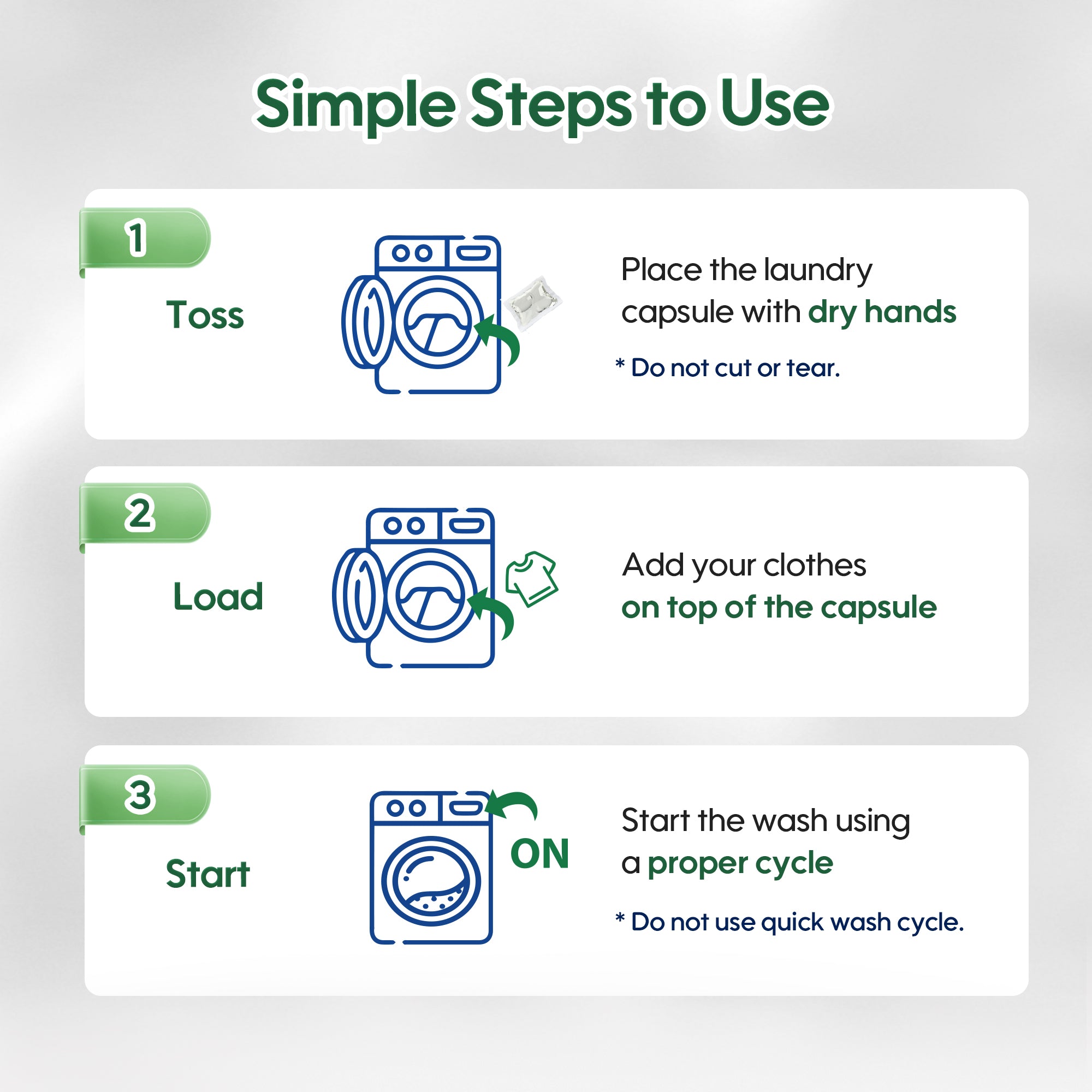 Simple Steps to Use

1

Toss

Place the laundry capsule with dry hands

* Do not cut or tear.

2

Load

Add your clothes on top of the capsule

3

Start

ON

Start the wash using a proper cycle

* Do not use quick wash cycle.