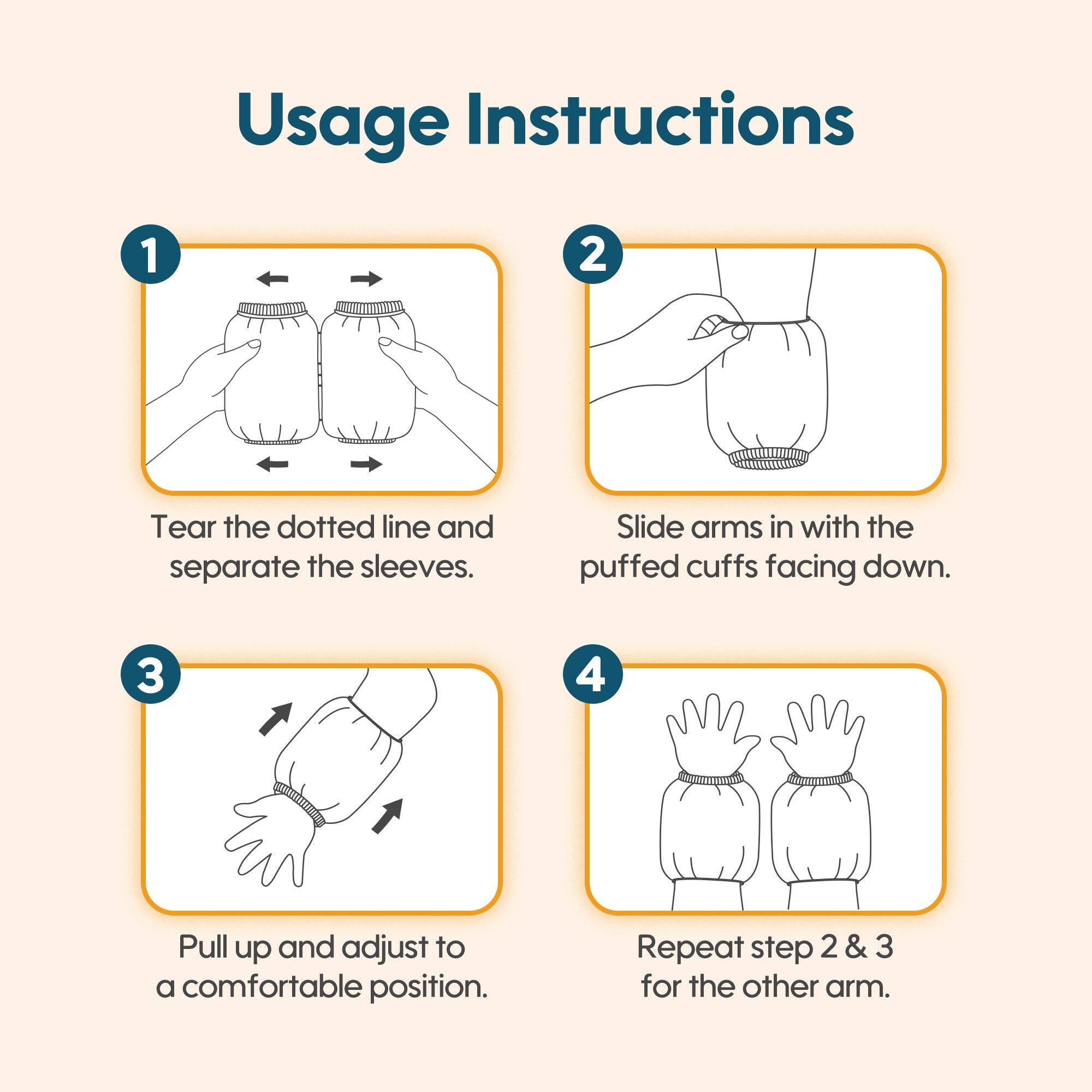 Usage Instructions

1

Tear the dotted line and separate the sleeves.

2

Slide arms in with the puffed cuffs facing down.

3

Pull up and adjust to a comfortable position.

4

Repeat step 2 & 3 for the other arm.