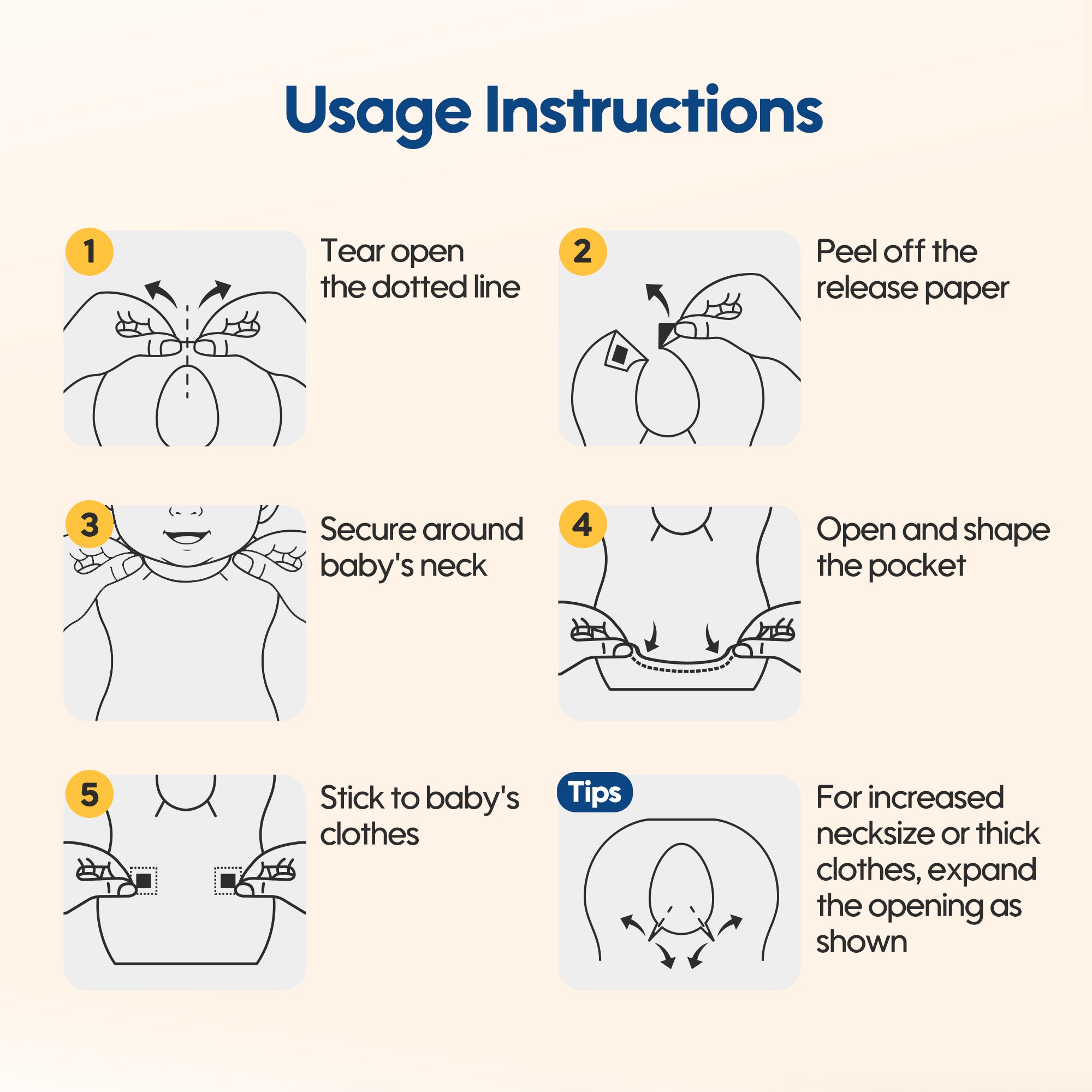 Usage Instructions

1

Tear open the dotted line

2

Peel off the release paper

3

Secure around baby's neck

4

Open and shape the pocket

5

Stick to baby's clothes

Tips

For increased necksize or thick clothes, expand the opening as shown